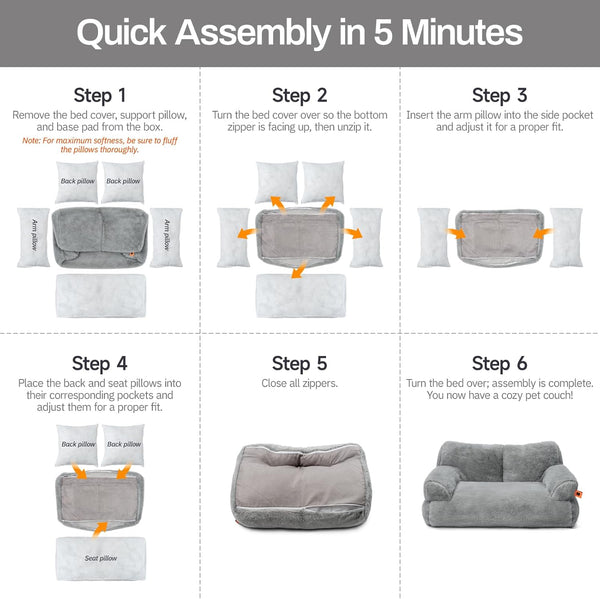 Quick Assembly in 5 Minutes

Step 1
Remove the bed cover, support pillow, and base pad from the box.
Note: For maximum softness, be sure to fluff the pillows thoroughly.

Back pillow
Back pillow
Arm pillow
Arm pillow

Step 2
Turn the bed cover over so the bottom zipper is facing up, then unzip it.

Step 3
Insert the arm pillow into the side pocket and adjust it for a proper fit.

Step 4
Place the back and seat pillows into their corresponding pockets and adjust them for a proper fit.

Back pillow
Back pillow
Seat pillow

Step 5
Close all zippers.

Step 6
Turn the bed over; assembly is complete. You now have a cozy pet couch!