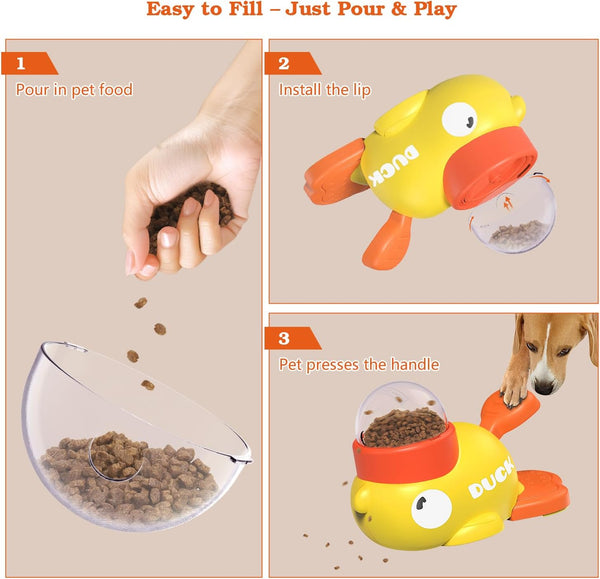 Easy to Fill – Just Pour & Play

1
Pour in pet food

2
Install the lip

DUCK

3
Pet presses the handle

DUCK