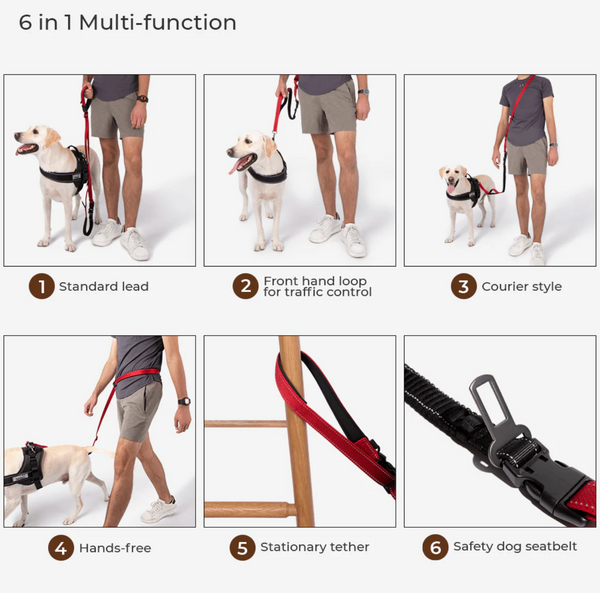 6 in 1 Multi-function

1 Standard lead

2 Front hand loop for traffic control

3 Courier style

4 Hands-free

5 Stationary tether

6 Safety dog seatbelt