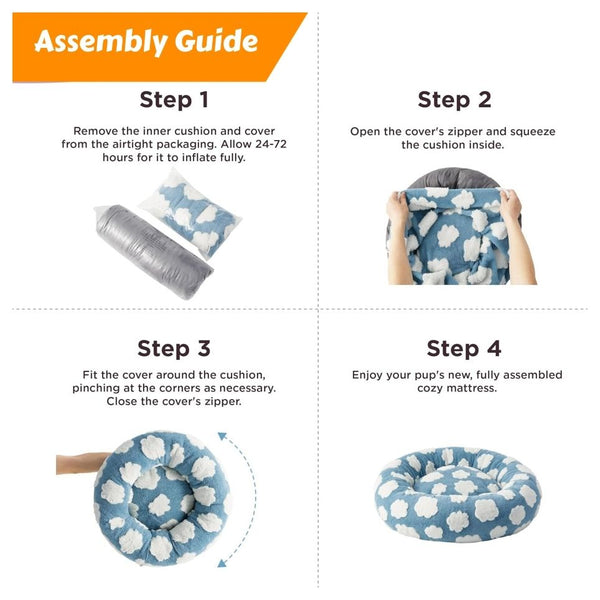 Assembly Guide

Step 1

Remove the inner cushion and cover from the airtight packaging. Allow 24-72 hours for it to inflate fully.

Step 2

Open the cover's zipper and squeeze the cushion inside.

Step 3

Fit the cover around the cushion, pinching at the corners as necessary. Close the cover's zipper.

Step 4

Enjoy your pup's new, fully assembled cozy mattress.